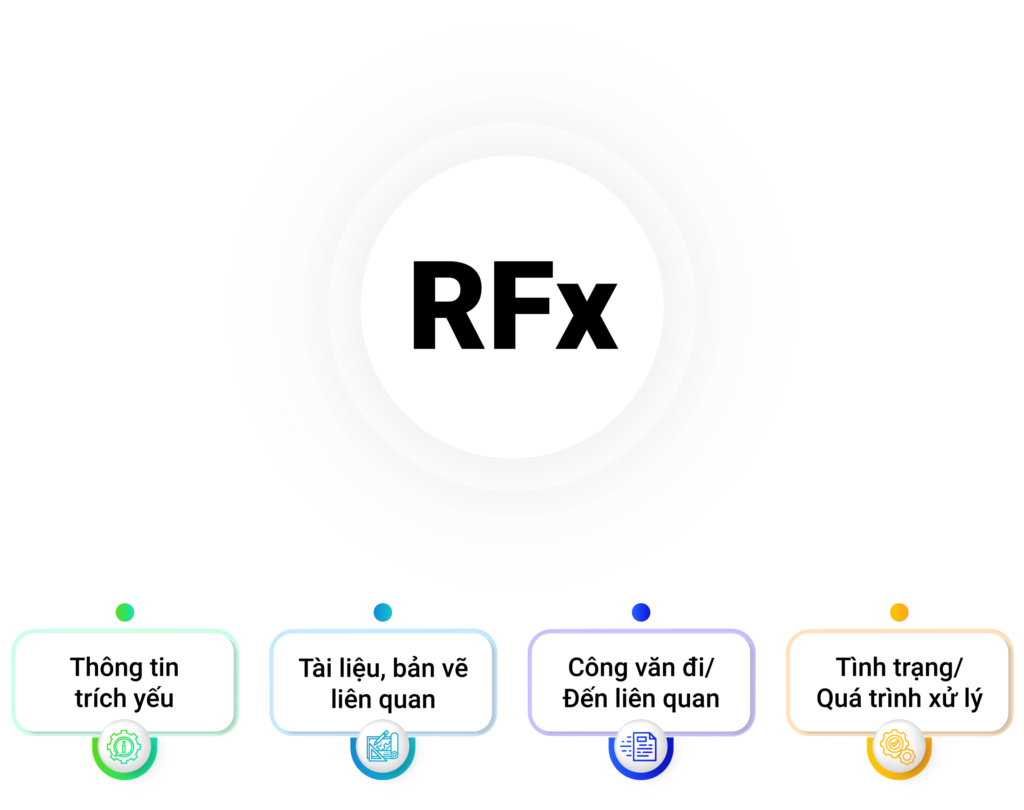 RFx

Thông tin trích yếu

Tài liệu, bản vẽ liên quan

Công văn đi/ Đến liên quan

Tình trạng/ Quá trình xử lý